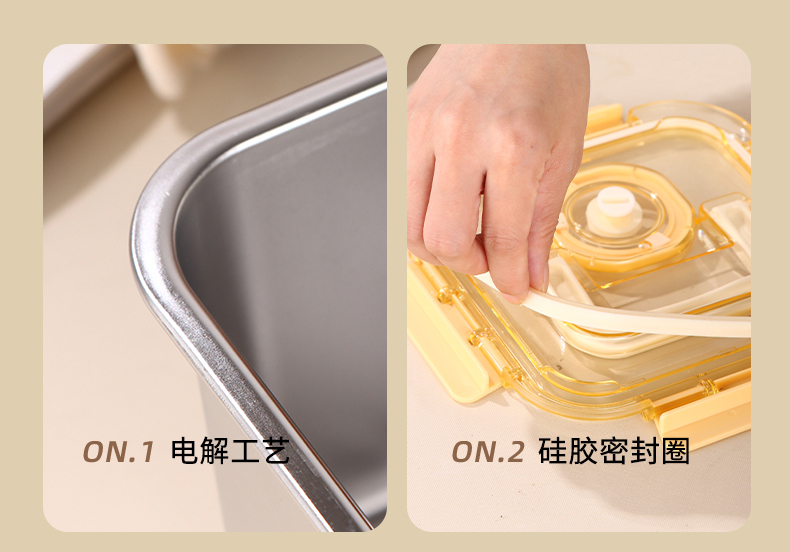 ON.1 电解工艺

ON.2 硅胶密封圈