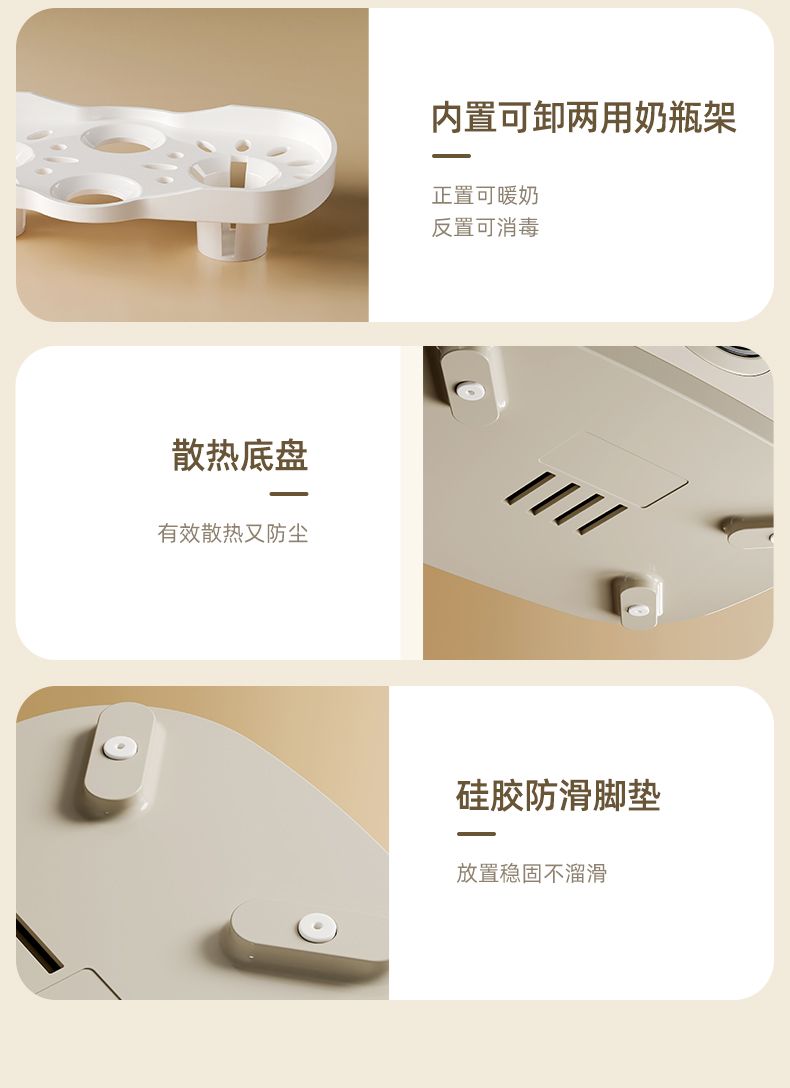 内置可卸两用奶瓶架

正置可暖奶
反置可消毒

散热底盘

有效散热又防尘

硅胶防滑脚垫

放置稳固不溜滑