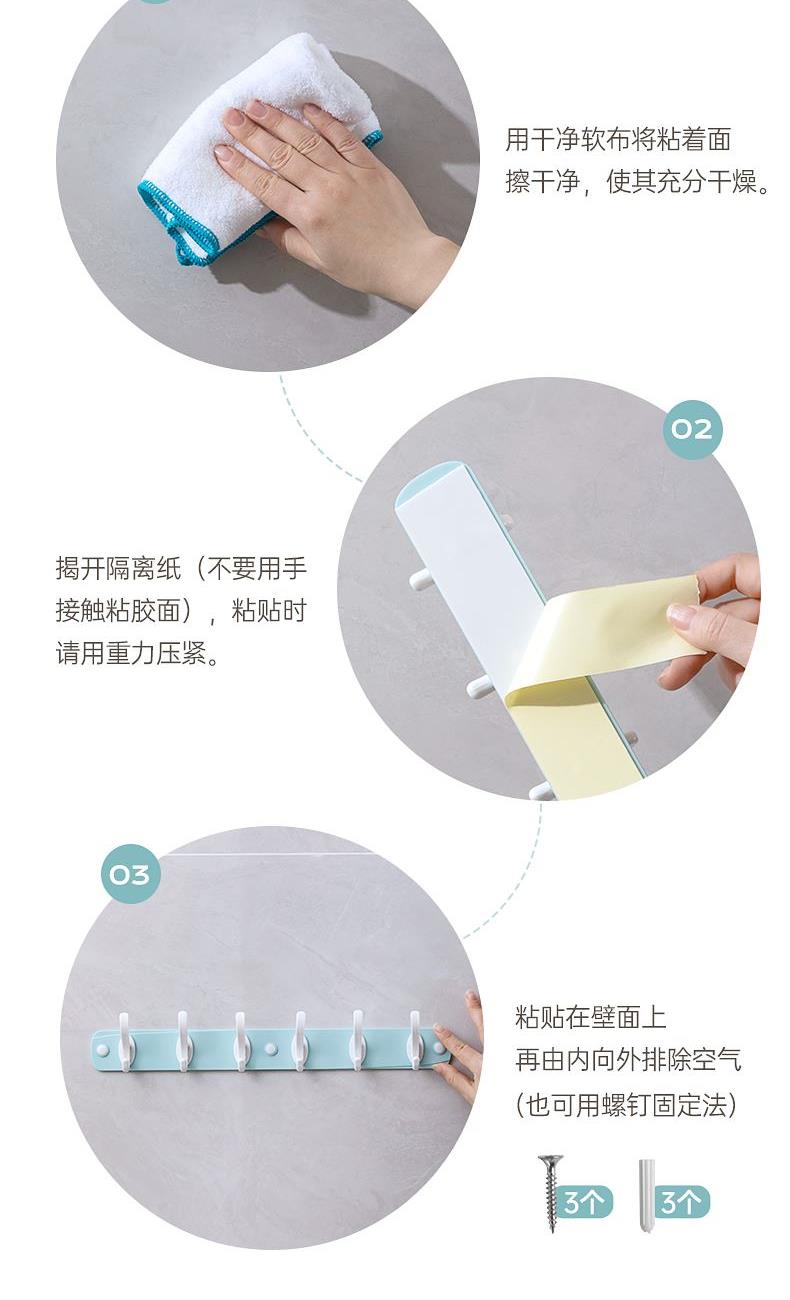 用干净软布将粘着面擦干净，使其充分干燥。

02

揭开隔离纸（不要用手接触粘胶面），粘贴时请用重力压紧。

03

粘贴在壁面上
再由内向外排除空气
(也可用螺钉固定法)

3个

3个