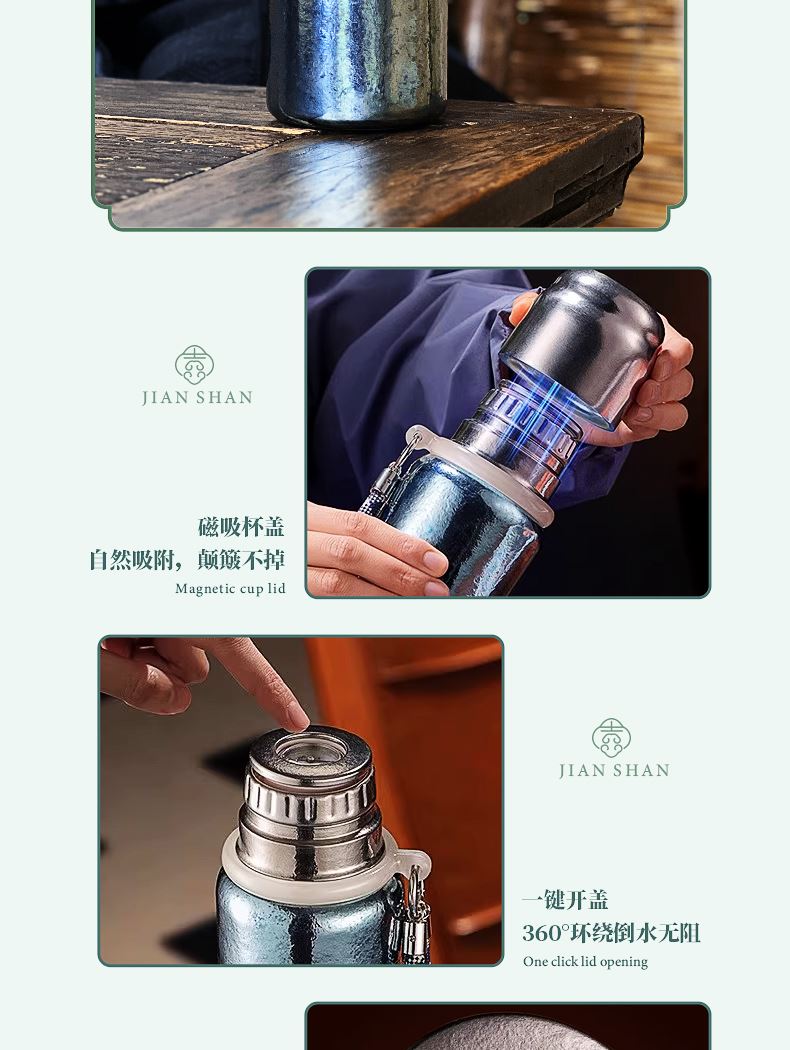 JIAN SHAN

磁吸杯盖
自然吸附，颠簸不掉
Magnetic cup lid

JIAN SHAN

一键开盖
360°环绕倒水无阻
One click lid opening