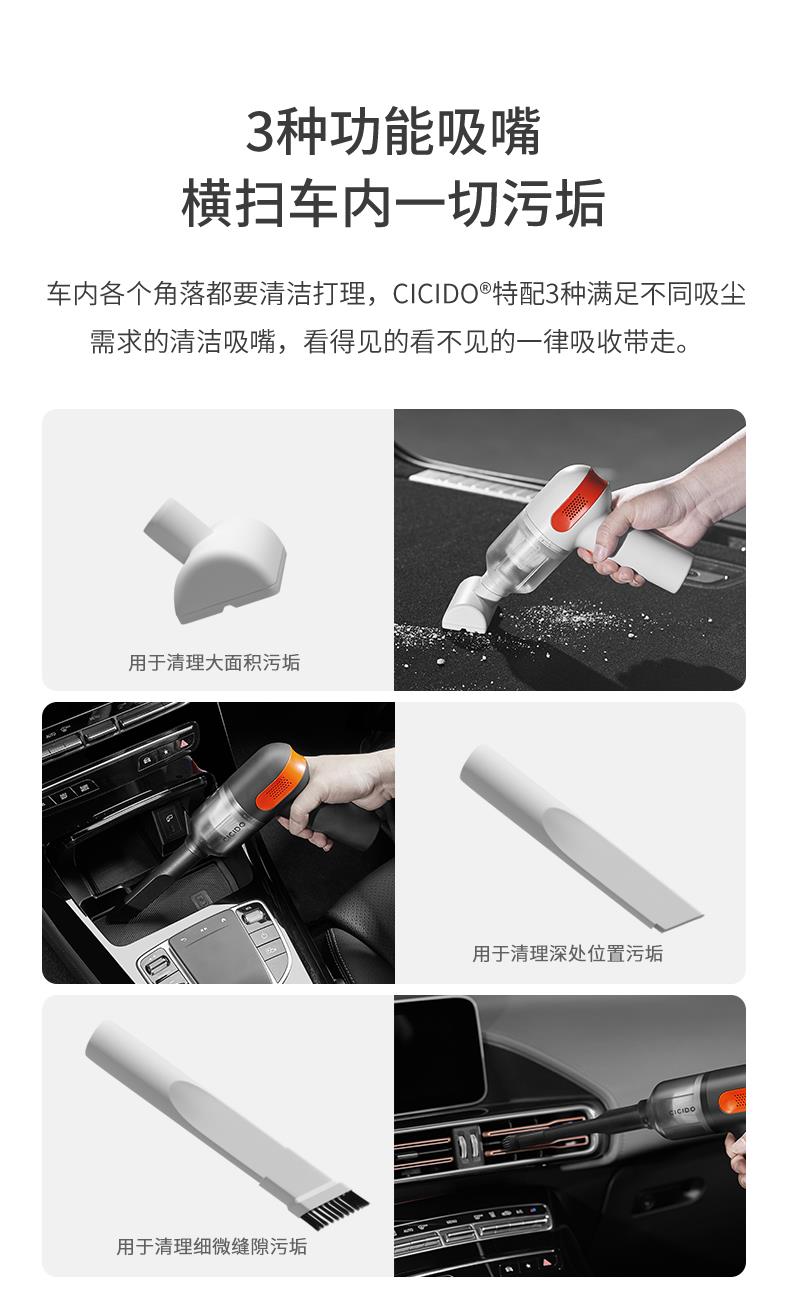 3种功能吸嘴
横扫车内一切污垢

车内各个角落都要清洁打理，CICIDO®特配3种满足不同吸尘需求的清洁吸嘴，看得见的看不见的一律吸收带走。

用于清理大面积污垢

CICIDO

用于清理深处位置污垢

用于清理细微缝隙污垢

CICIDO