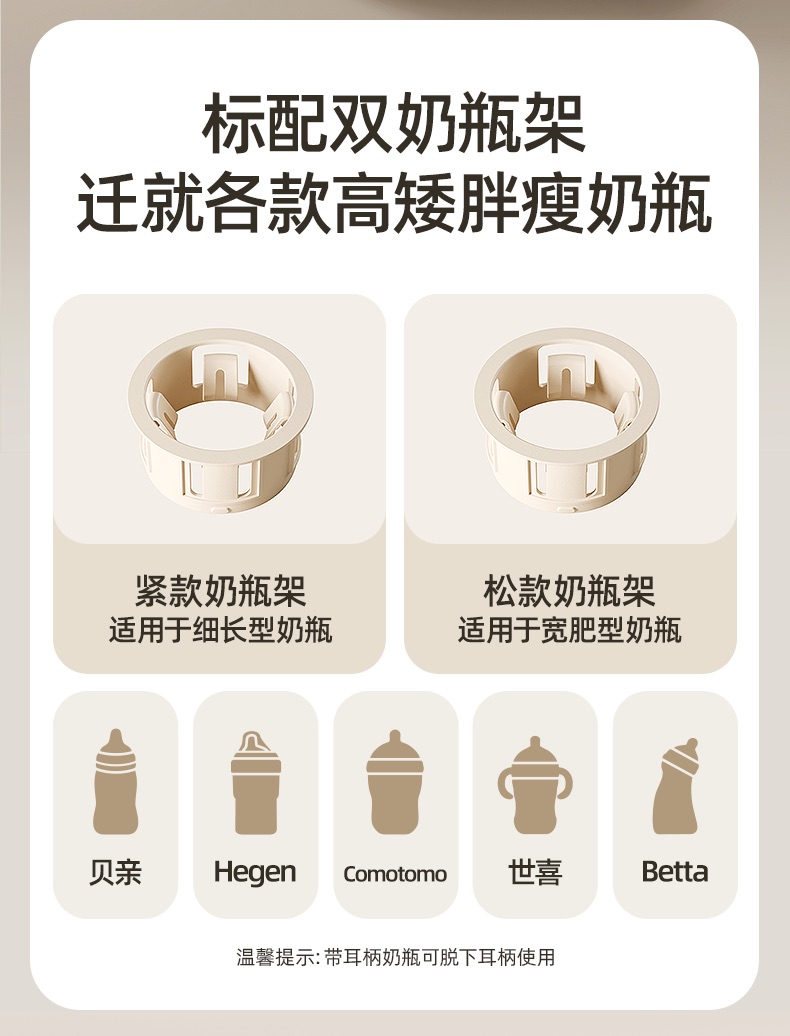 标配双奶瓶架
迁就各款高矮胖瘦奶瓶

紧款奶瓶架
适用于细长型奶瓶

松款奶瓶架
适用于宽肥型奶瓶

贝亲

Hegen

Comotomo

世喜

Betta

温馨提示: 带耳柄奶瓶可脱下耳柄使用