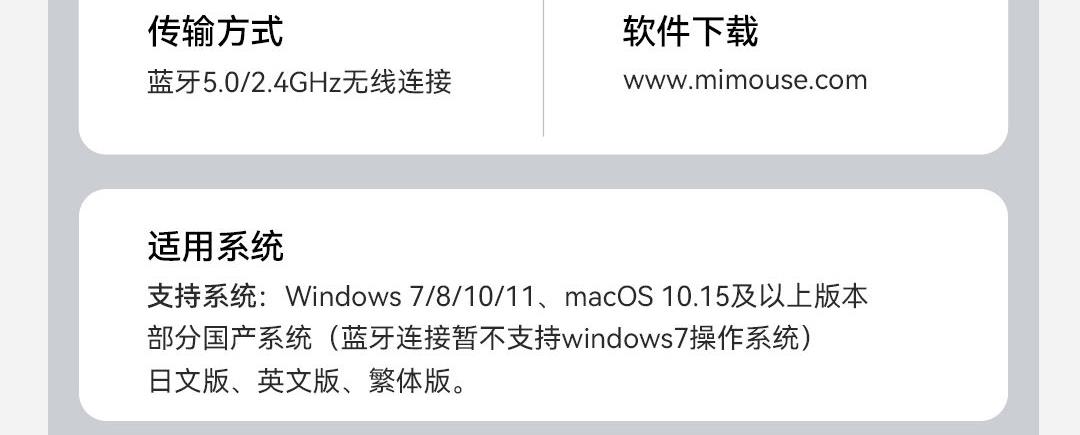 传输方式
蓝牙5.0/2.4GHz无线连接

软件下载
www.mimouse.com

适用系统
支持系统：Windows 7/8/10/11、macOS 10.15及以上版本
部分国产系统（蓝牙连接暂不支持windows7操作系统）
日文版、英文版、繁体版。