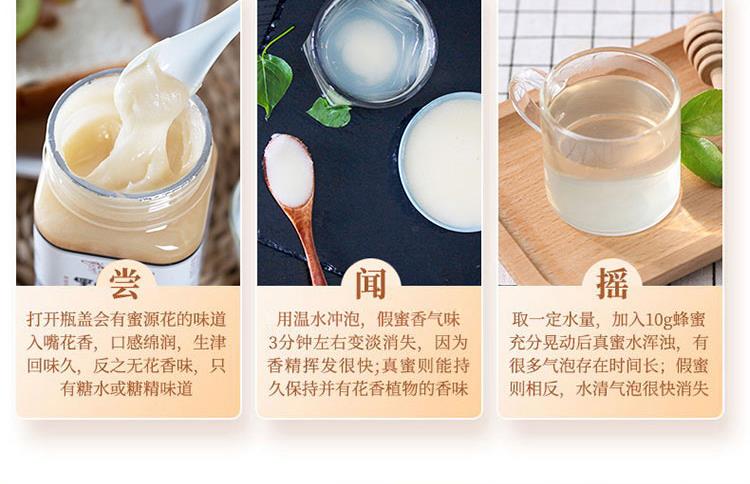 尝

打开瓶盖会有蜜源花的味道入嘴花香，口感绵润，生津回味久，反之无花香味，只有糖水或糖精味道

闻

用温水冲泡，假蜜香气味3分钟左右变淡消失，因为香精挥发很快;真蜜则能持久保持并有花香植物的香味

摇

取一定水量，加入10g蜂蜜充分晃动后真蜜水浑浊，有很多气泡存在时间长；假蜜则相反，水清气泡很快消失