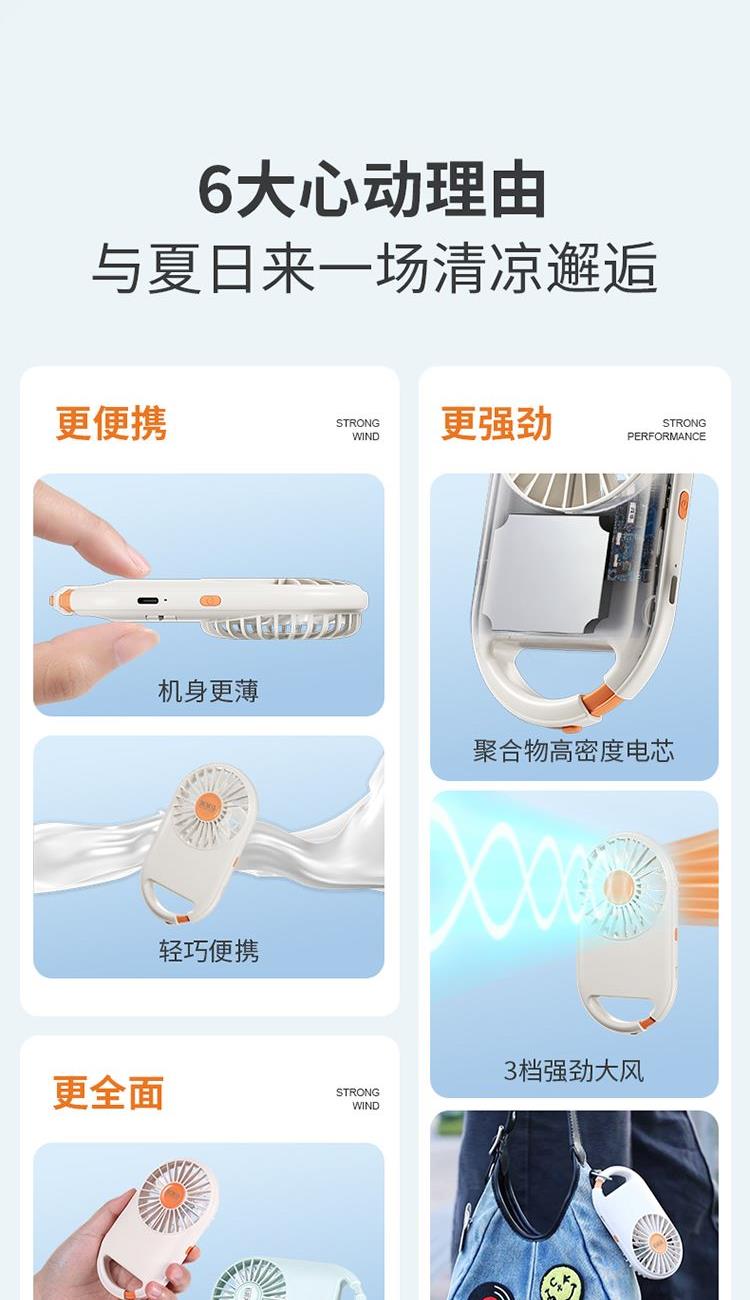 6大心动理由
与夏日来一场清凉邂逅

更便携
STRONG WIND

机身更薄

轻巧便携

更全面
STRONG WIND

更强劲
STRONG PERFORMANCE

聚合物高密度电芯

3档强劲大风