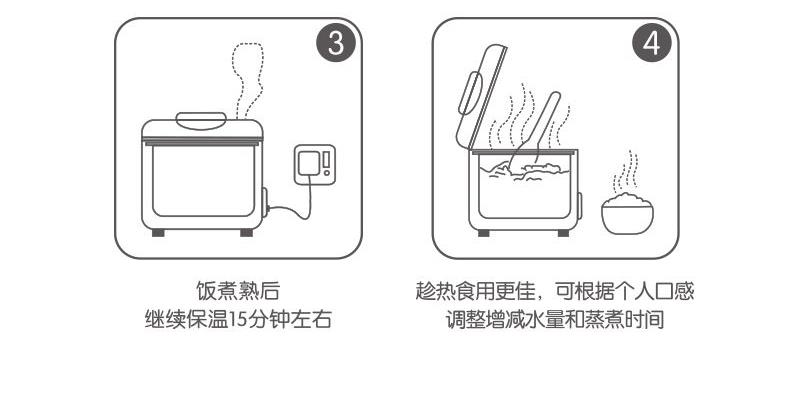 3

饭煮熟后
继续保温15分钟左右

4

趁热食用更佳，可根据个人口感
调整增减水量和蒸煮时间