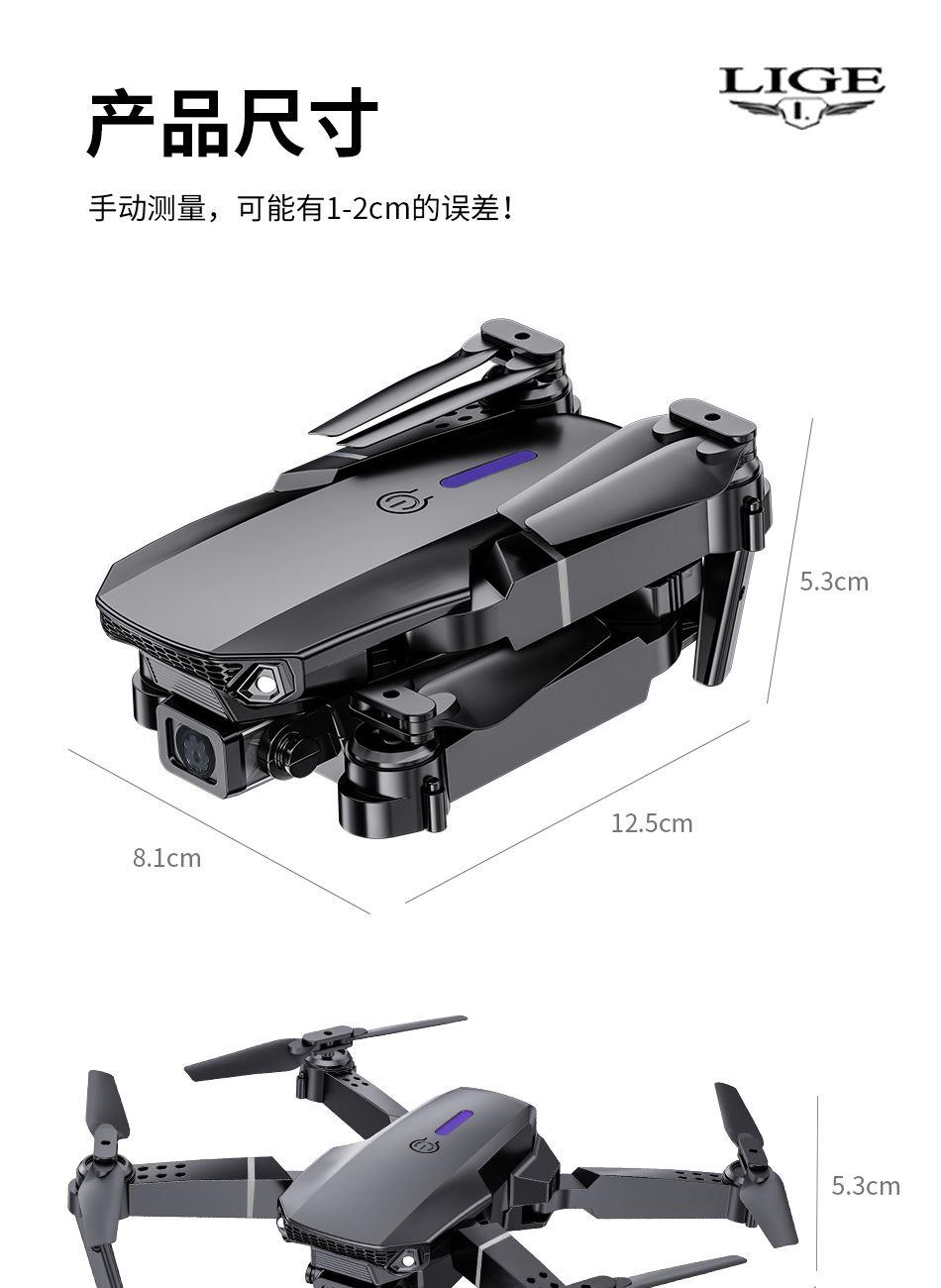 产品尺寸

LIGE
L

手动测量，可能有1-2cm的误差！

5.3cm

12.5cm

8.1cm

5.3cm