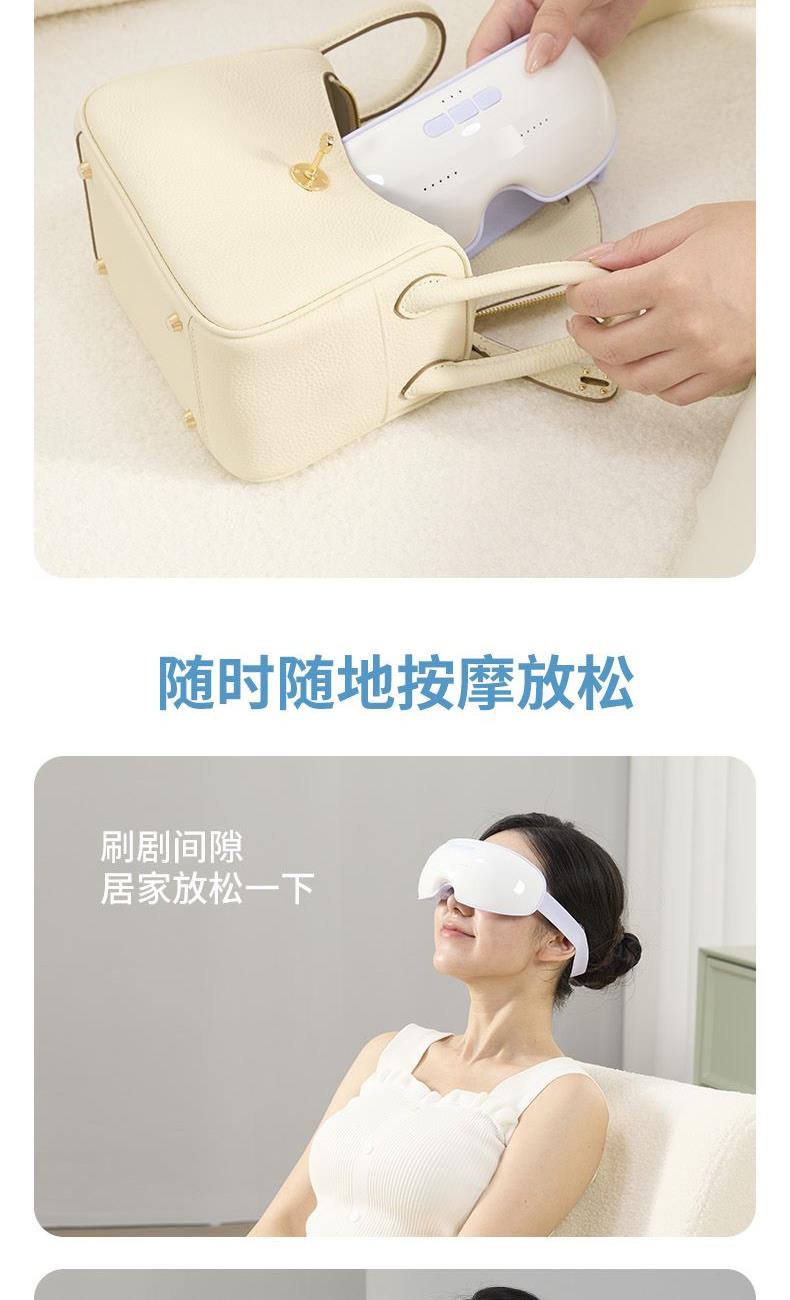 随时随地按摩放松

刷剧间隙
居家放松一下