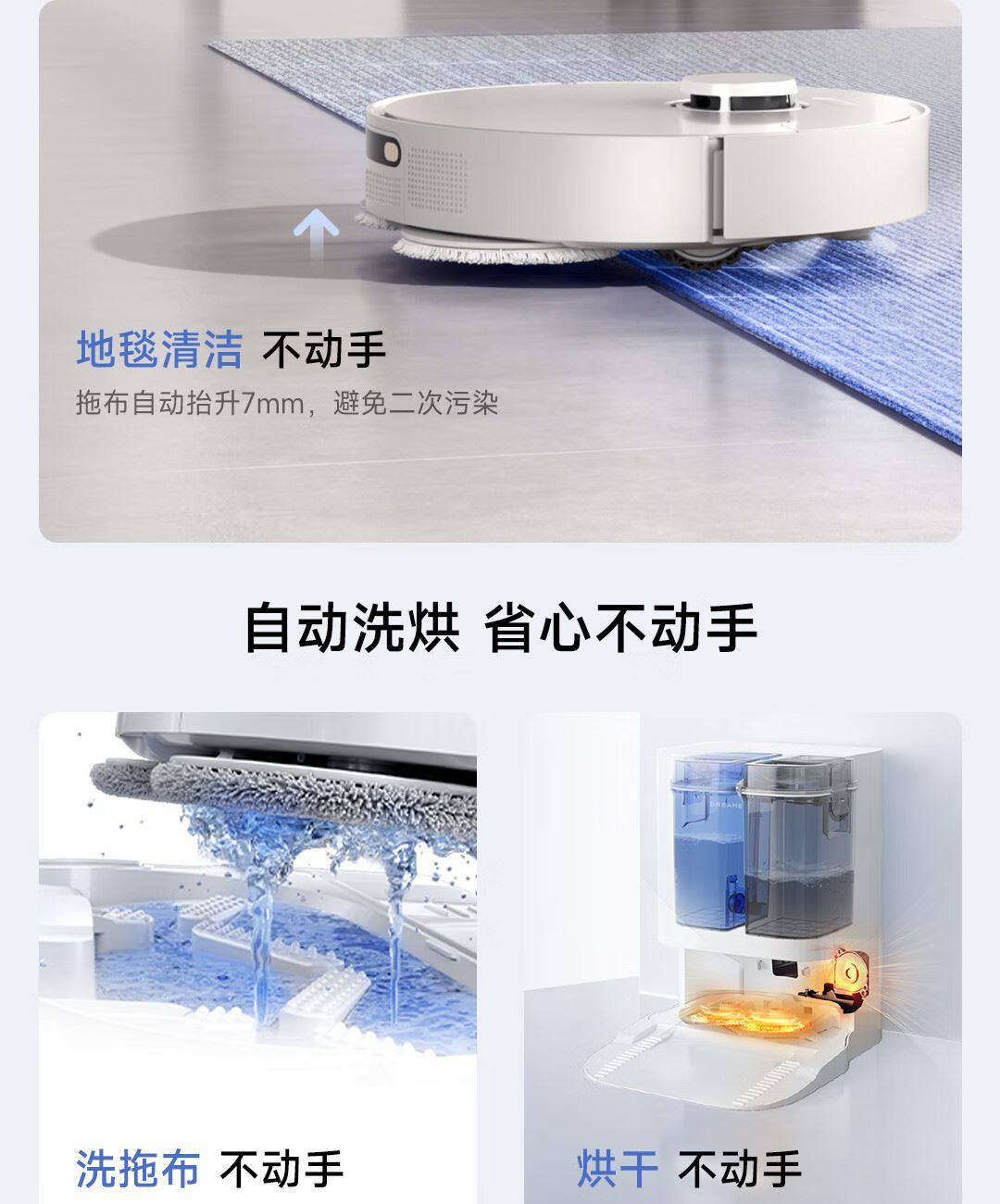 地毯清洁 不动手

拖布自动抬升7mm，避免二次污染

自动洗烘 省心不动手

DREAME

洗拖布 不动手

烘干 不动手