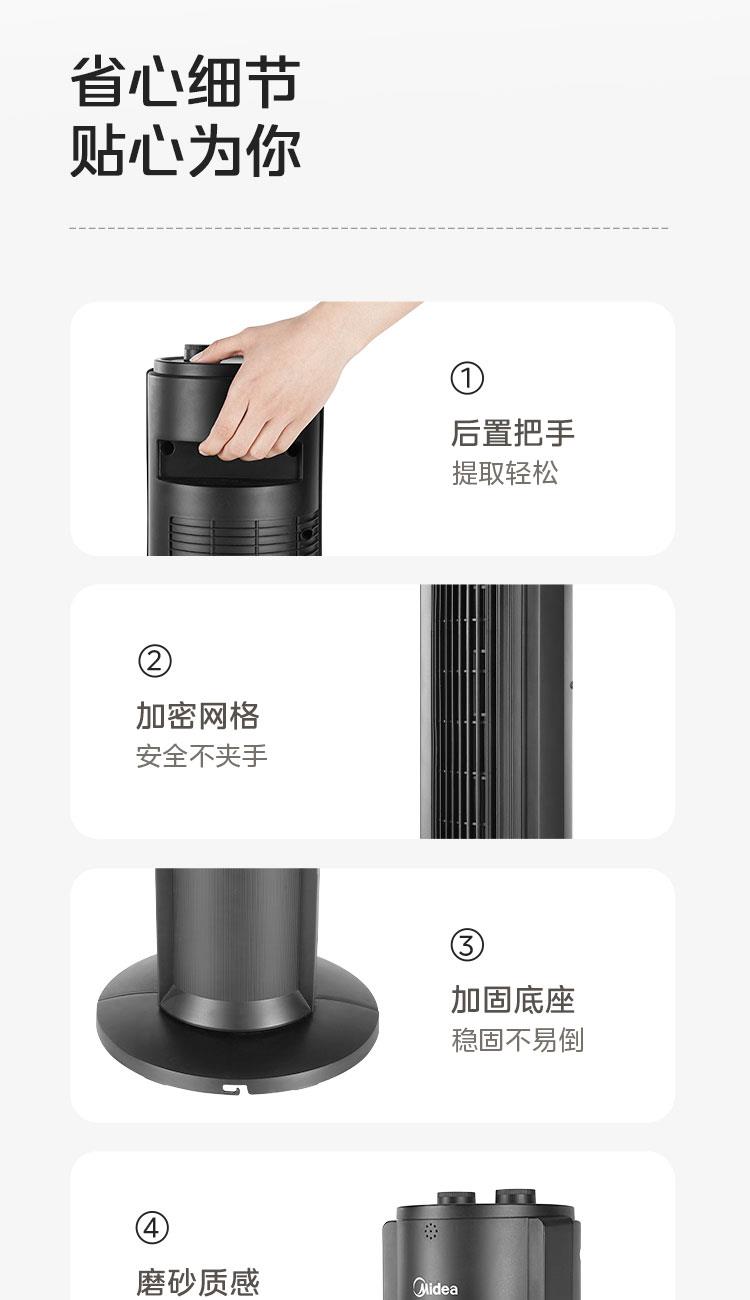 省心细节
贴心为你

①
后置把手
提取轻松

②
加密网格
安全不夹手

③
加固底座
稳固不易倒

④
磨砂质感

Midea