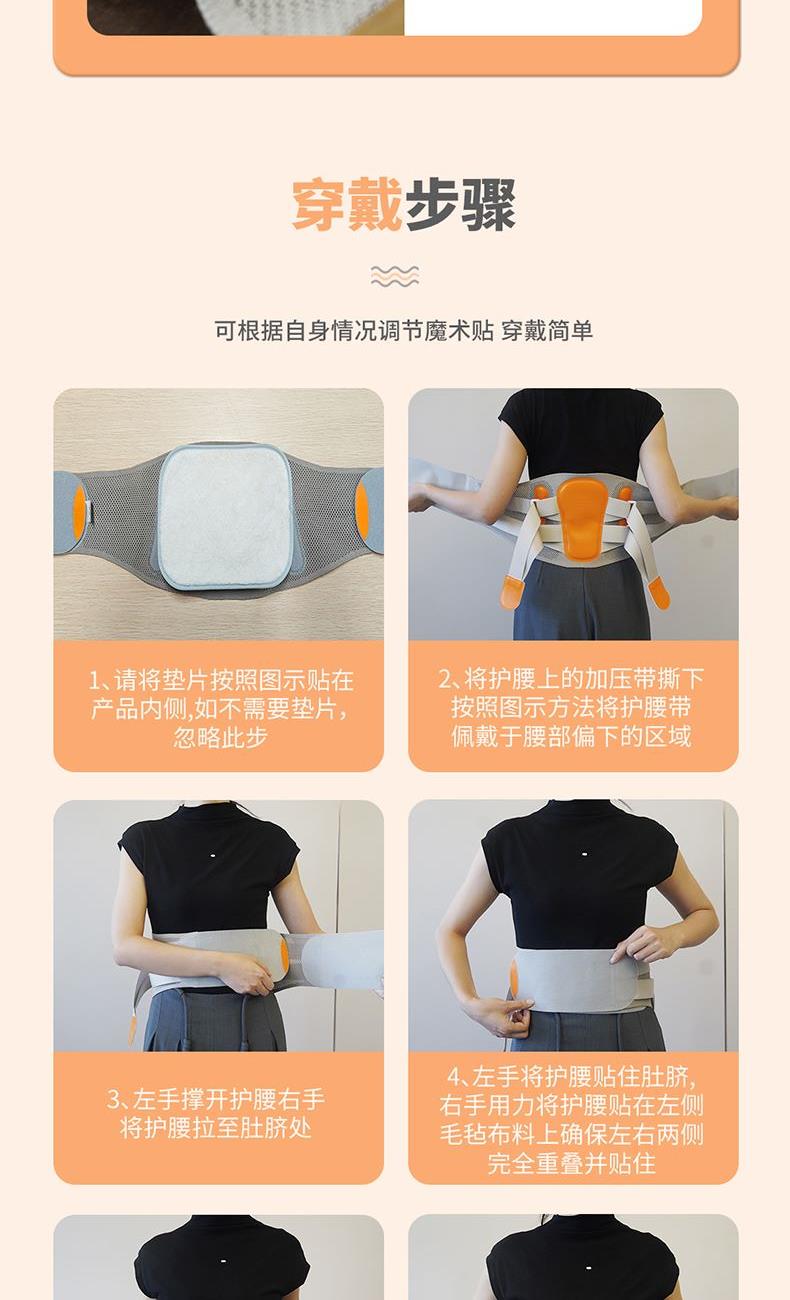 穿戴步骤

可根据自身情况调节魔术贴 穿戴简单

1、请将垫片按照图示贴在产品内侧,如不需要垫片,忽略此步

2、将护腰上的加压带撕下按照图示方法将护腰带佩戴于腰部偏下的区域

3、左手撑开护腰右手将护腰拉至肚脐处

4、左手将护腰贴住肚脐,右手用力将护腰贴在左侧毛毡布料上确保左右两侧完全重叠并贴住