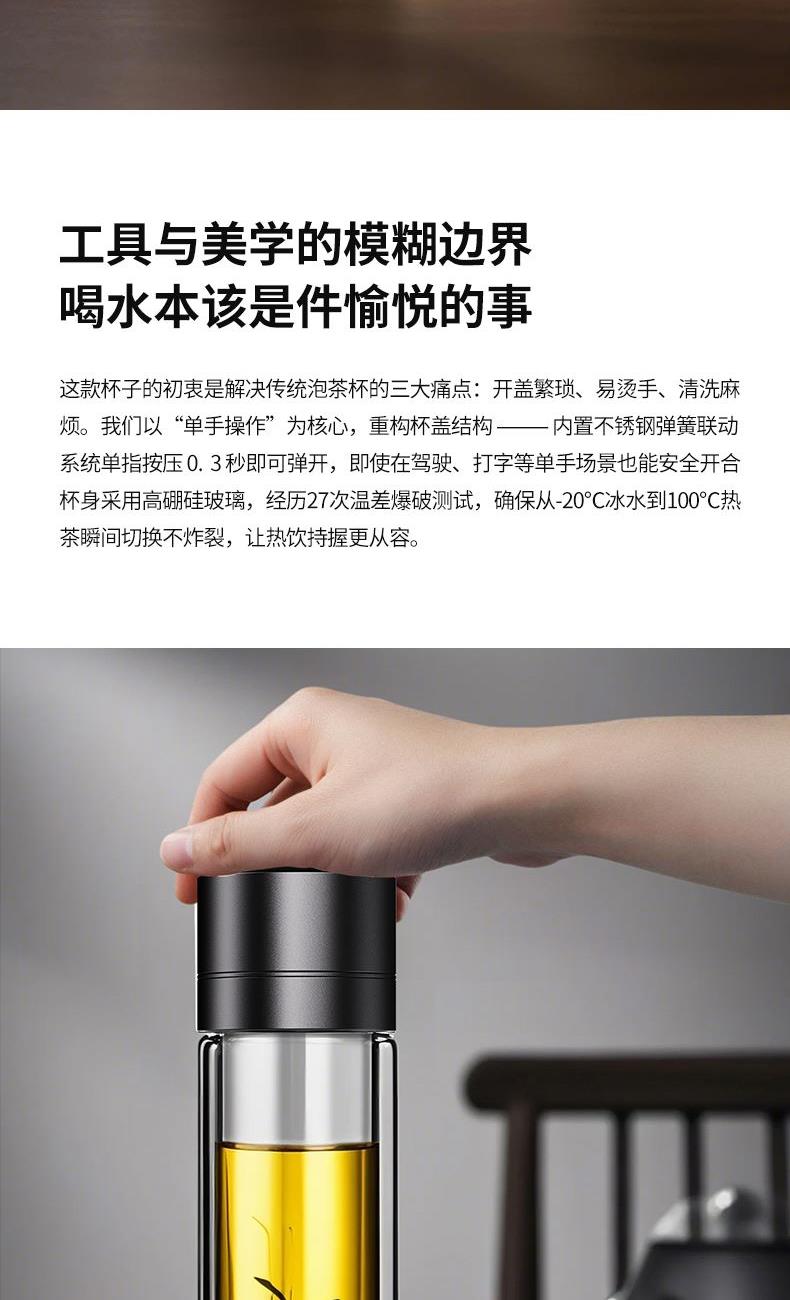 工具与美学的模糊边界
喝水本该是件愉悦的事

这款杯子的初衷是解决传统泡茶杯的三大痛点：开盖繁琐、易烫手、清洗麻烦。我们以“单手操作”为核心，重构杯盖结构 —— 内置不锈钢弹簧联动系统单指按压 0. 3 秒即可弹开，即使在驾驶、打字等单手场景也能安全开合杯身采用高硼硅玻璃，经历27次温差爆破测试，确保从-20°C冰水到100°C热茶瞬间切换不炸裂，让热饮持握更从容。