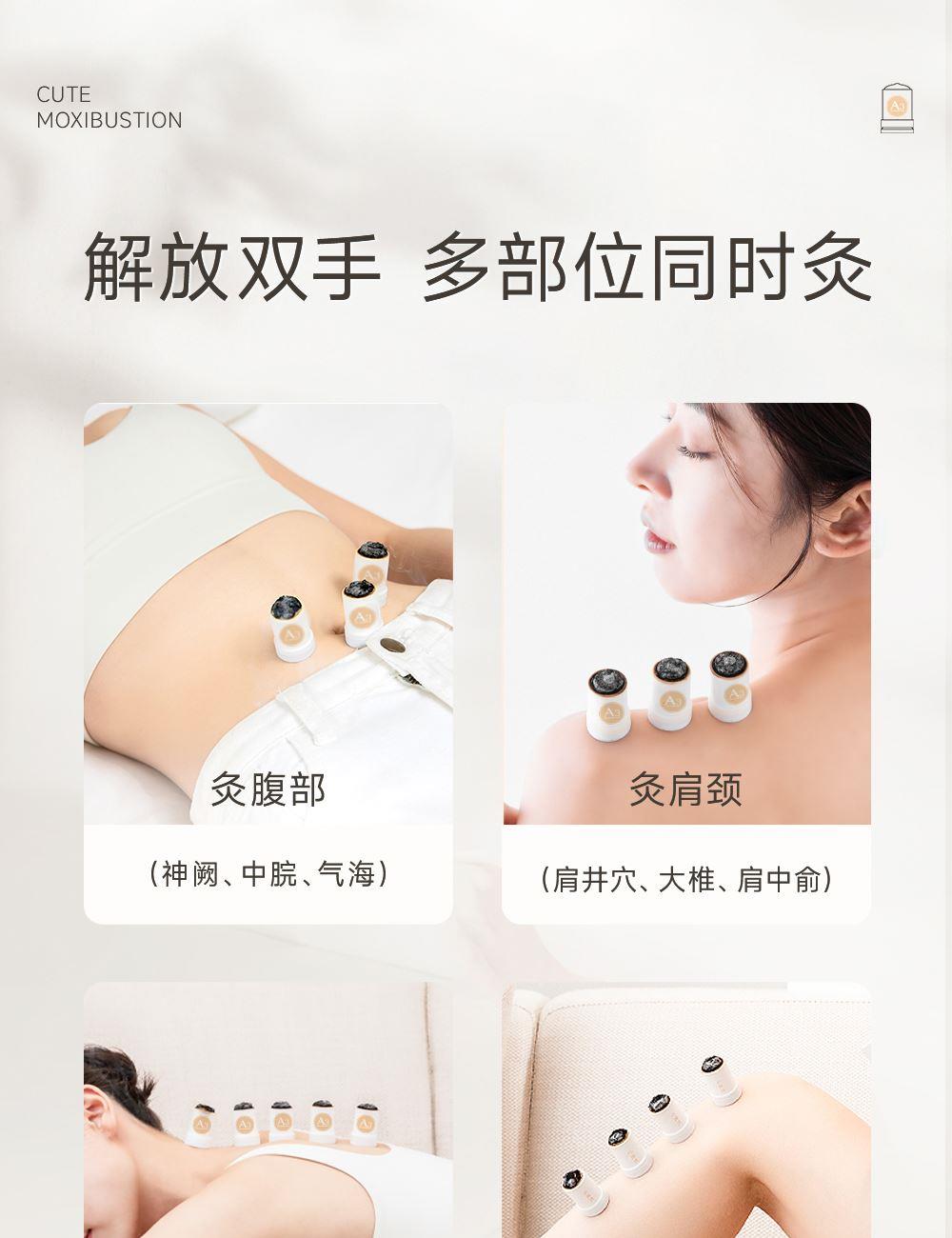 CUTE
MOXIBUSTION

解放双手 多部位同时灸

灸腹部

（神阙、中脘、气海）

灸肩颈

（肩井穴、大椎、肩中俞）