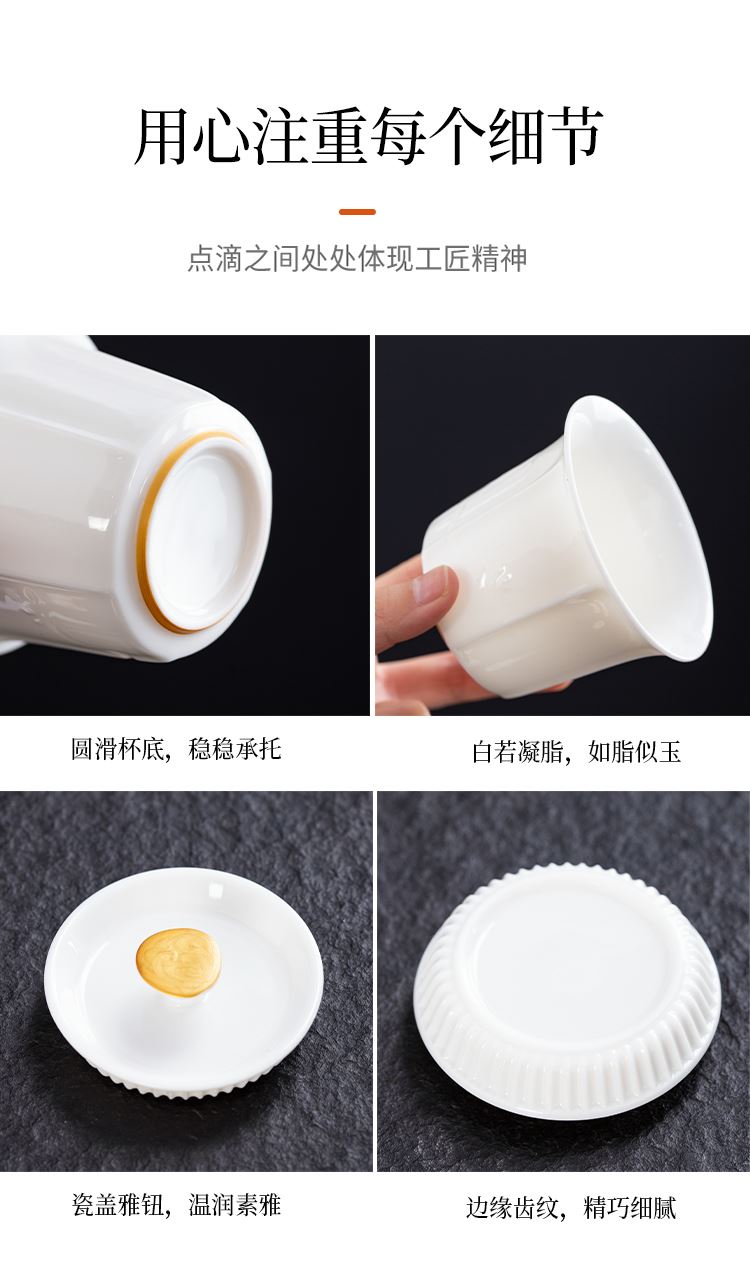 用心注重每个细节

点滴之间处处体现工匠精神

圆滑杯底，稳稳承托

白若凝脂，如脂似玉

瓷盖雅钮，温润素雅

边缘齿纹，精巧细腻