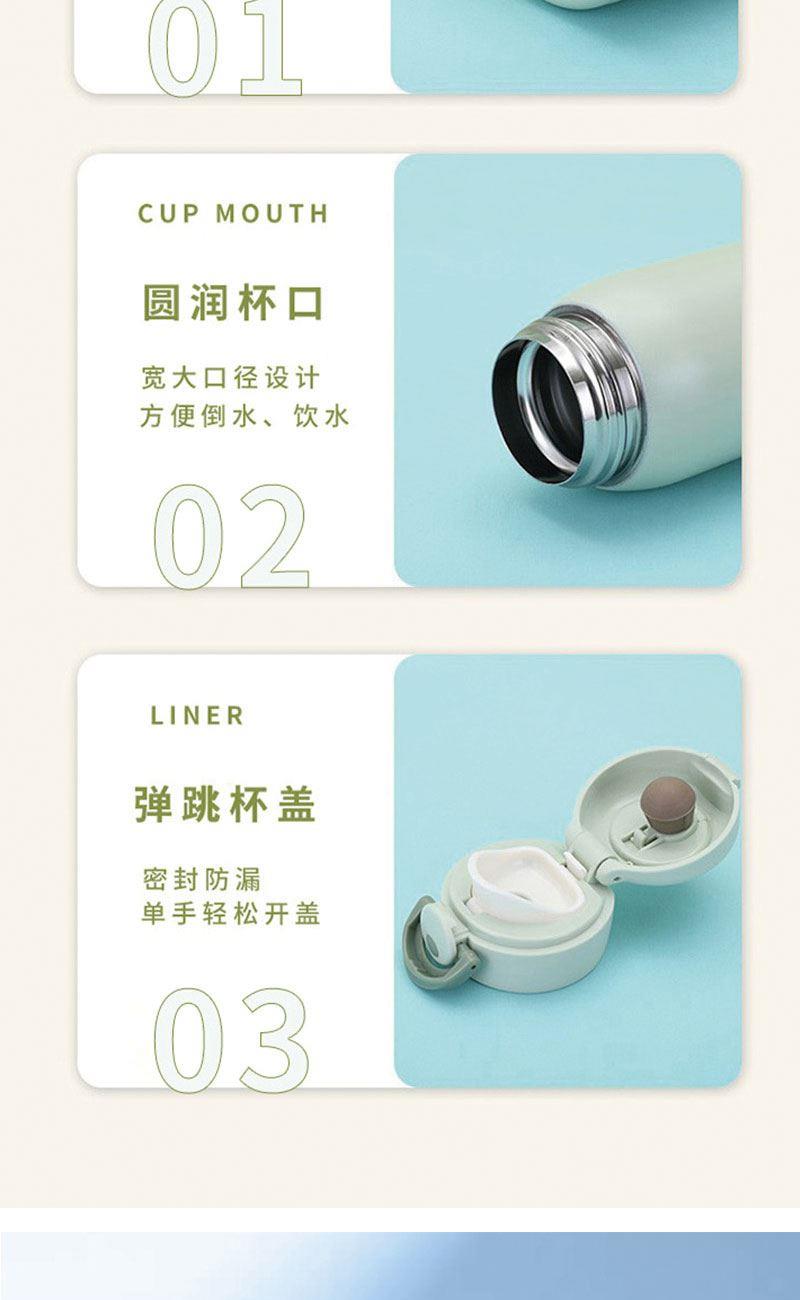 01

CUP MOUTH

圆润杯口

宽大口径设计
方便倒水、饮水

02

LINER

弹跳杯盖

密封防漏
单手轻松开盖

03