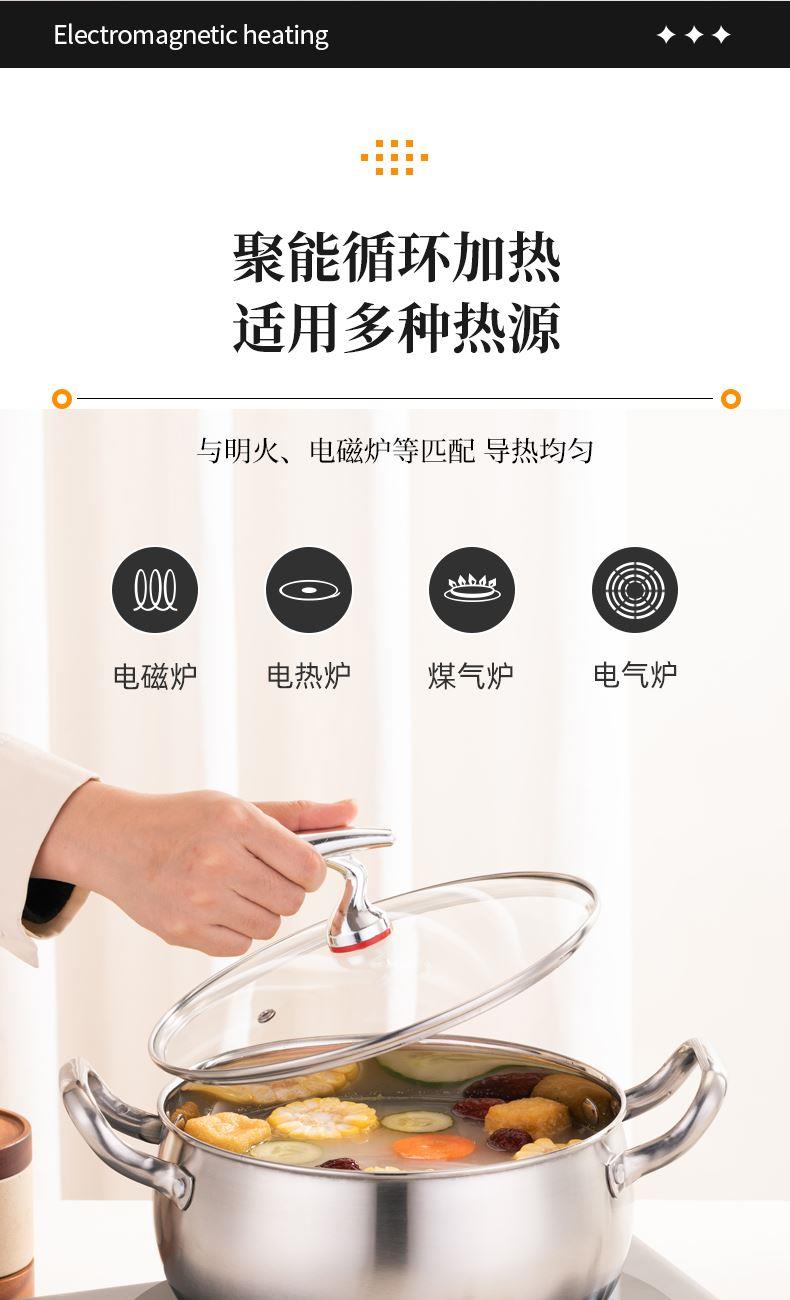 Electromagnetic heating

聚能循环加热
适用多种热源

与明火、电磁炉等匹配 导热均匀

电磁炉

电热炉

煤气炉

电气炉