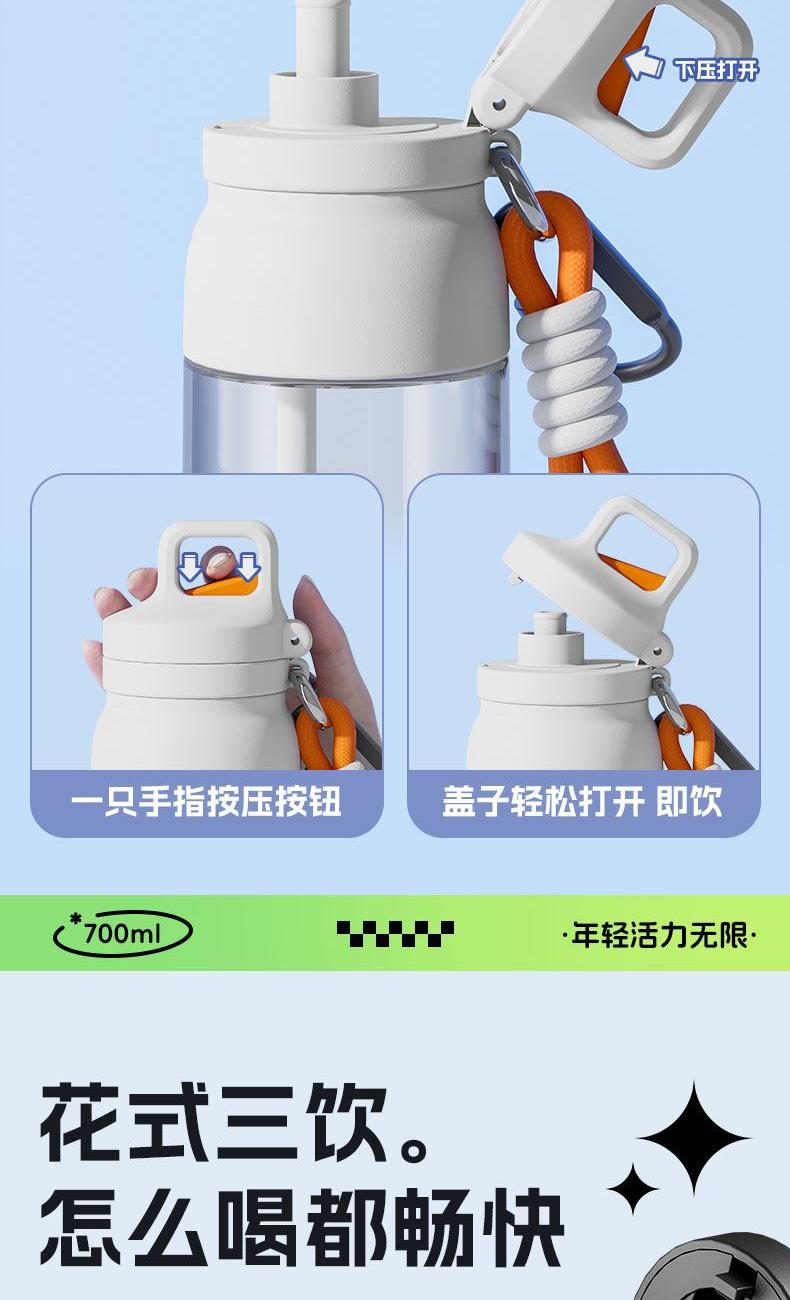 下压打开

一只手指按压按钮

盖子轻松打开 即饮

700ml

·年轻活力无限·

花式三饮。
怎么喝都畅快