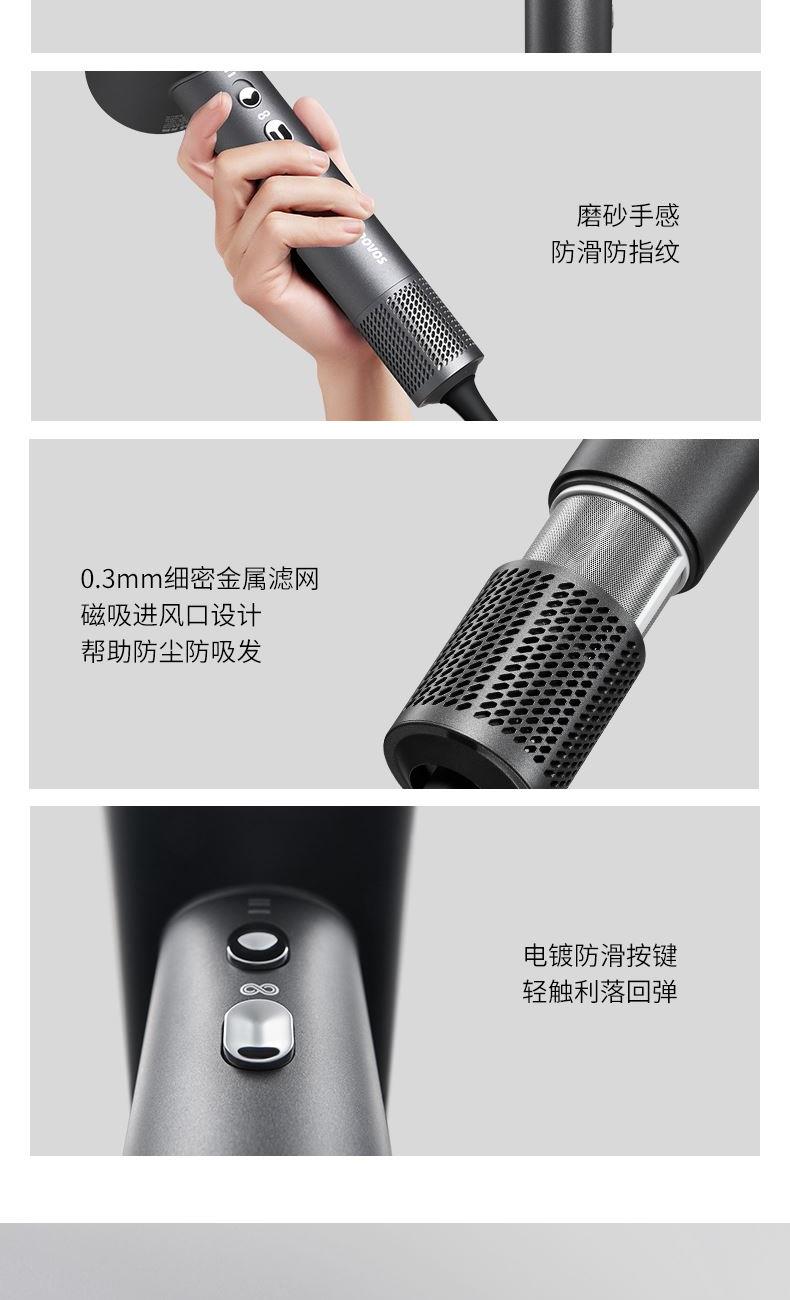 磨砂手感
防滑防指纹

0.3mm细密金属滤网
磁吸进风口设计
帮助防尘防吸发

电镀防滑按键
轻触利落回弹