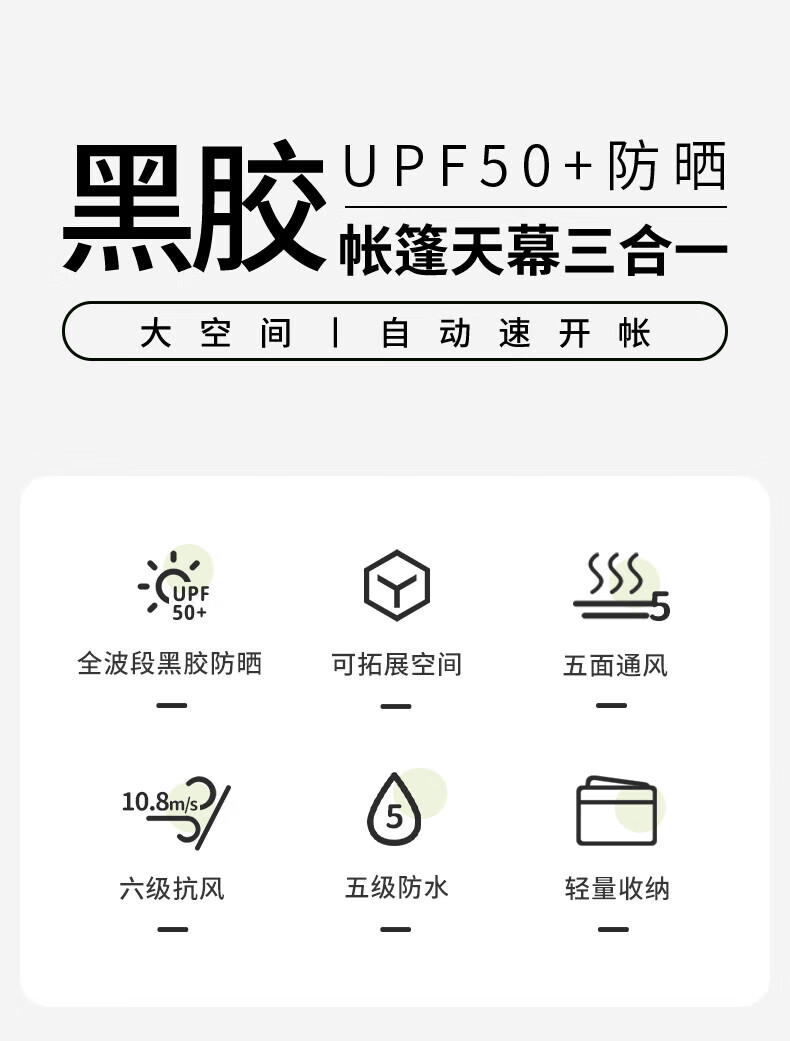 黑胶 UPF50+防晒
帐篷天幕三合一

大空间 | 自动速开帐

UPF
50+
全波段黑胶防晒

可拓展空间

5
五面通风

10.8m/s
六级抗风

5
五级防水

轻量收纳