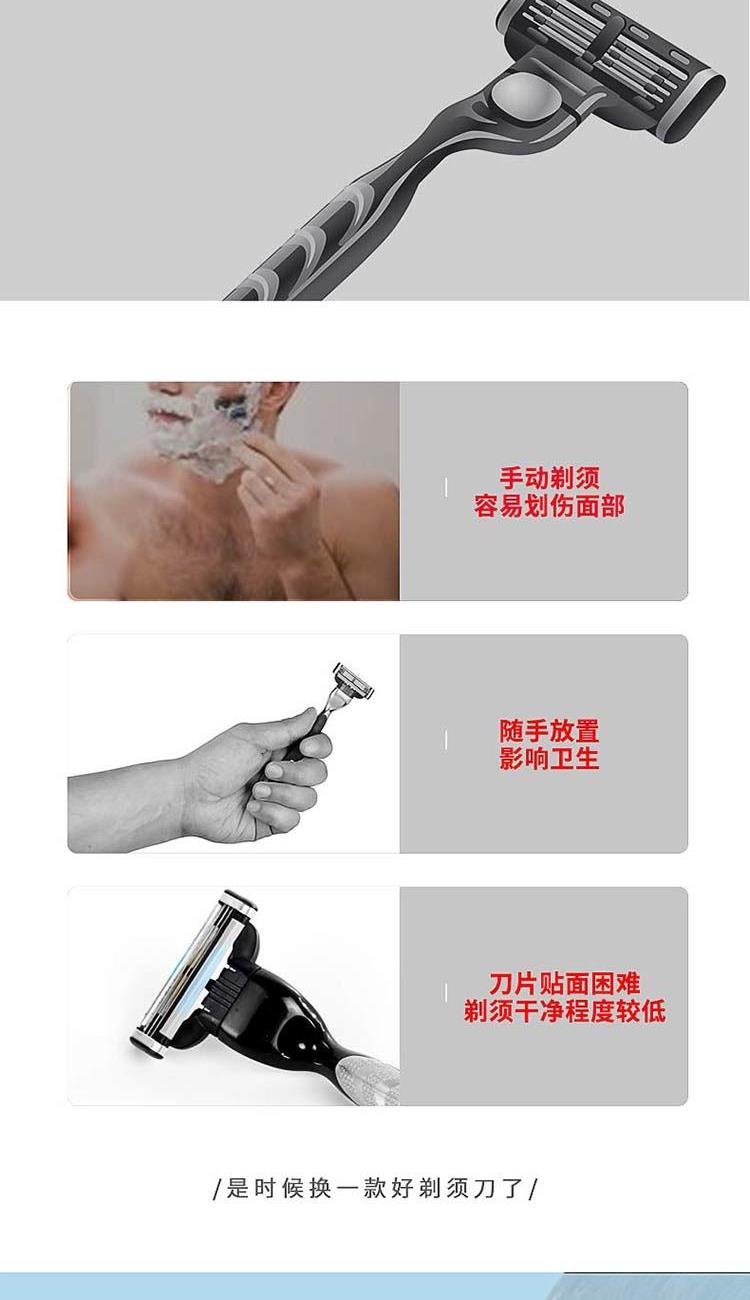 手动剃须
容易划伤面部

随手放置
影响卫生

刀片贴面困难
剃须干净程度较低

/是时候换一款好剃须刀了/